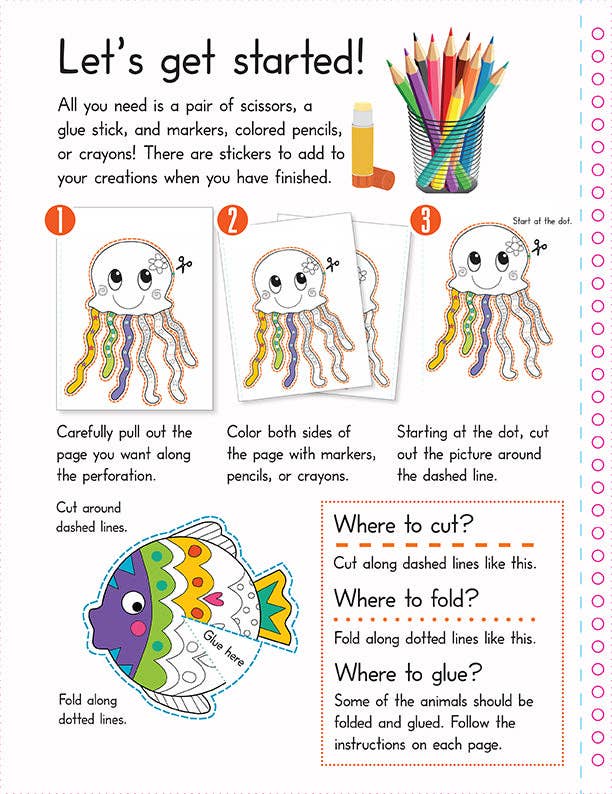 Let's get started!

All you need is a pair of scissors, a glue stick, and markers, colored pencils, or crayons! There are stickers to add to your creations when you have finished.

1

2

3

Start at the dot.

Carefully pull out the page you want along the perforation.

Color both sides of the page with markers, pencils, or crayons.

Starting at the dot, cut out the picture around the dashed line.

Cut around dashed lines.

Glue here

Fold along dotted lines.

Where to cut?

Cut along dashed lines like this.

Where to fold?

Fold along dotted lines like this.

Where to glue?

Some of the animals should be folded and glued. Follow the instructions on each page.